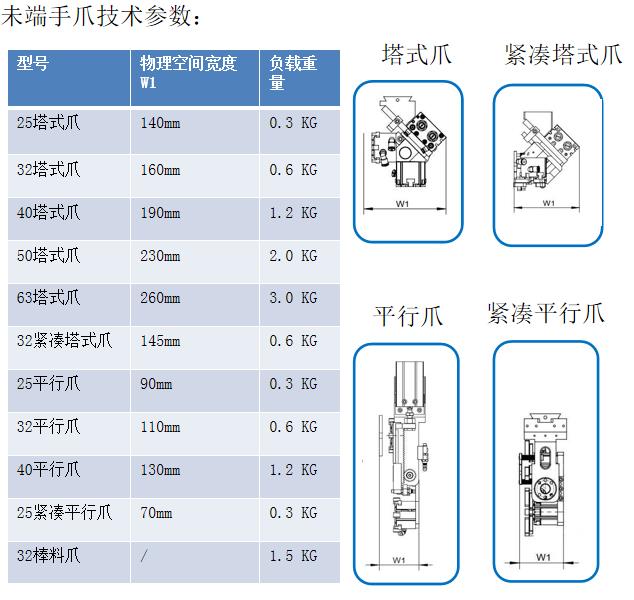 未端手爪技术参数：

| 型号 | 物理空间宽度 W1 | 负载重量 |
|---|---|---|
| 25塔式爪 | 140mm | 0.3 KG |
| 32塔式爪 | 160mm | 0.6 KG |
| 40塔式爪 | 190mm | 1.2 KG |
| 50塔式爪 | 230mm | 2.0 KG |
| 63塔式爪 | 260mm | 3.0 KG |
| 32紧凑塔式爪 | 145mm | 0.6 KG |
| 25平行爪 | 90mm | 0.3 KG |
| 32平行爪 | 110mm | 0.6 KG |
| 40平行爪 | 130mm | 1.2 KG |
| 25紧凑平行爪 | 70mm | 0.3 KG |
| 32棒料爪 | / | 1.5 KG |

塔式爪

W1

紧凑塔式爪

W1

平行爪

W1

紧凑平行爪

W1